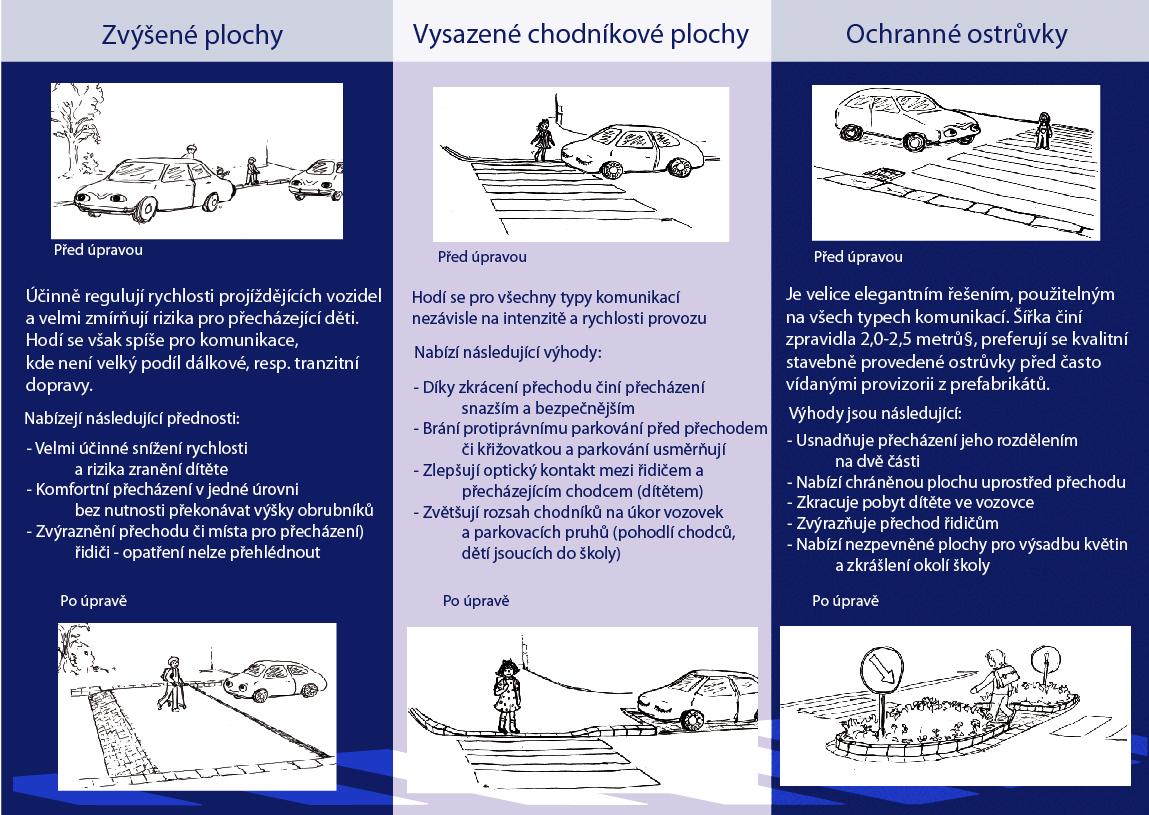 Zvýšené plochy

Před úpravou

Účinně regulují rychlosti projíždějících vozidel a velmi zmírňují rizika pro přecházející děti. Hodí se však spíše pro komunikace, kde není velký podíl dálkové, resp. tranzitní dopravy.

Nabízejí následující přednosti:

- Velmi účinné snížení rychlosti a rizika zranění dítěte
- Komfortní přecházení v jedné úrovni bez nutnosti překonávat výšky obrubníků
- Zvýraznění přechodu či místa pro přecházení) řidiči - opatření nelze přehlédnout

Po úpravě

Vysazené chodníkové plochy

Před úpravou

Hodí se pro všechny typy komunikací nezávisle na intenzitě a rychlosti provozu

Nabízí následující výhody:

- Díky zkrácení přechodu činí přecházení snazším a bezpečnějším
- Brání protiprávnímu parkování před přechodem či křižovatkou a parkování usměrňují
- Zlepšují optický kontakt mezi řidičem a přecházejícím chodcem (dítětem)
- Zvětšují rozsah chodníků na úkor vozovek a parkovacích pruhů (pohodlí chodců, dětí jsoucích do školy)

Po úpravě

Ochranné ostrůvky

Před úpravou

Je velice elegantním řešením, použitelným na všech typech komunikací. Šířka činí zpravidla 2,0-2,5 metrů§, preferují se kvalitní stavebně provedené ostrůvky před často vídanými provizorii z prefabrikátů.

Výhody jsou následující:

- Usnadňuje přecházení jeho rozdělením na dvě části
- Nabízí chráněnou plochu uprostřed přechodu
- Zkracuje pobyt dítěte ve vozovce
- Zvýrazňuje přechod řidičům
- Nabízí nezpevněné plochy pro výsadbu květin a zkrášlení okolí školy

Po úpravě